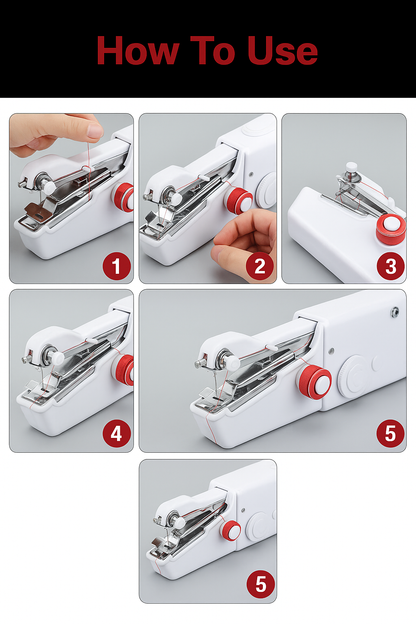 How To Use

1

2

3

4

5

5